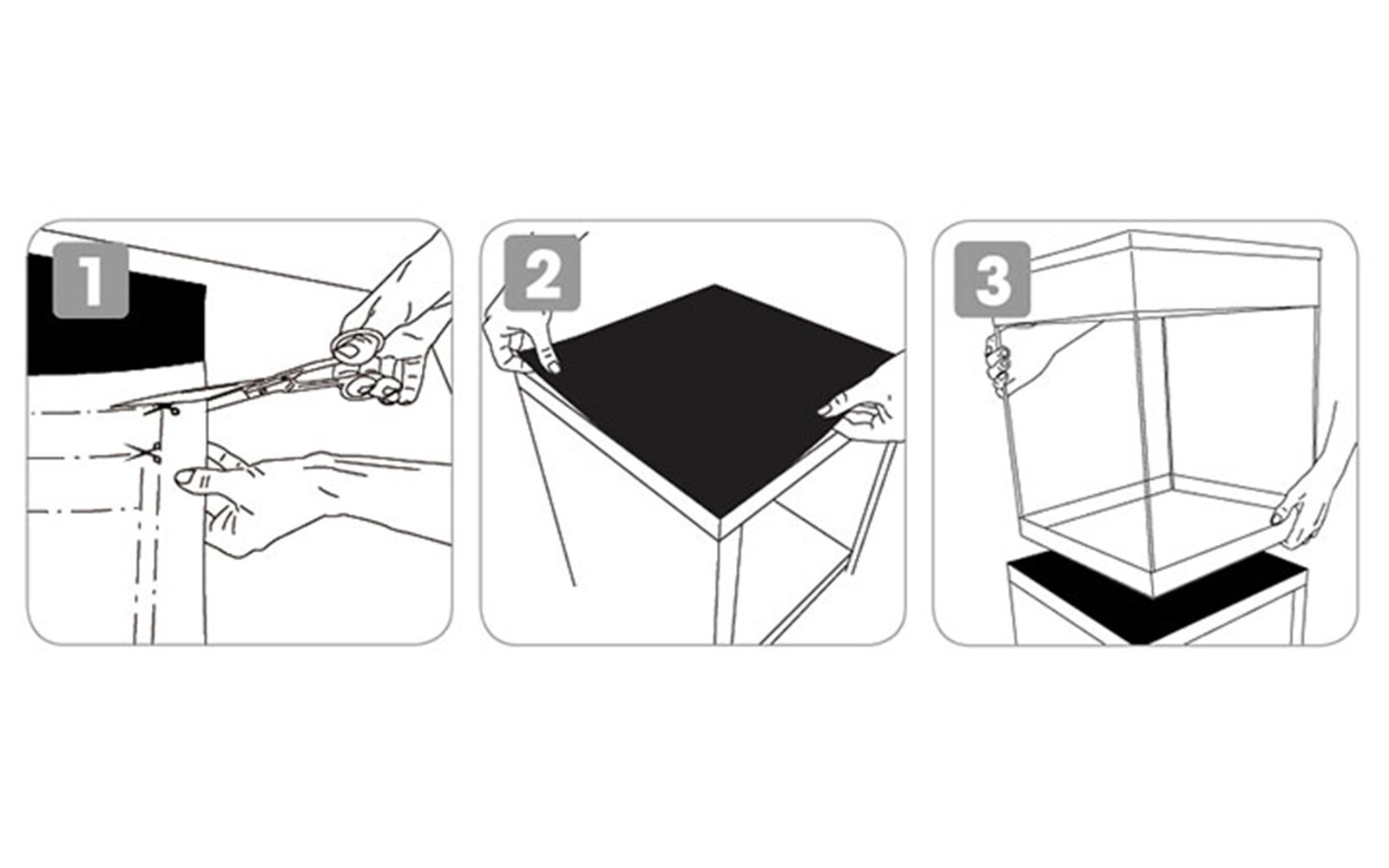 1

2

3